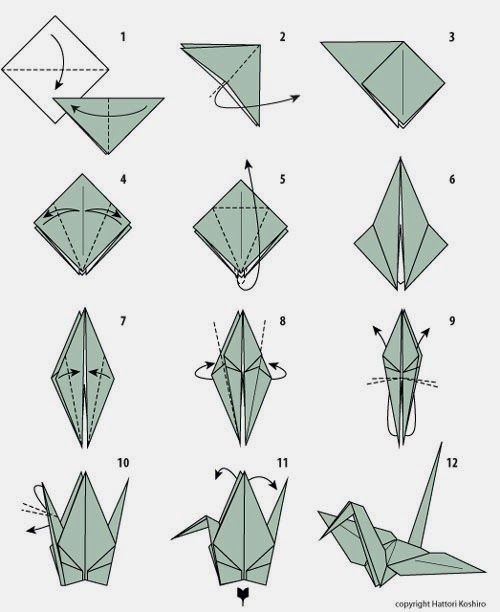 1

2

3

4

5

6

7

8

9

10

11

12

copyright Hattori Koshiro